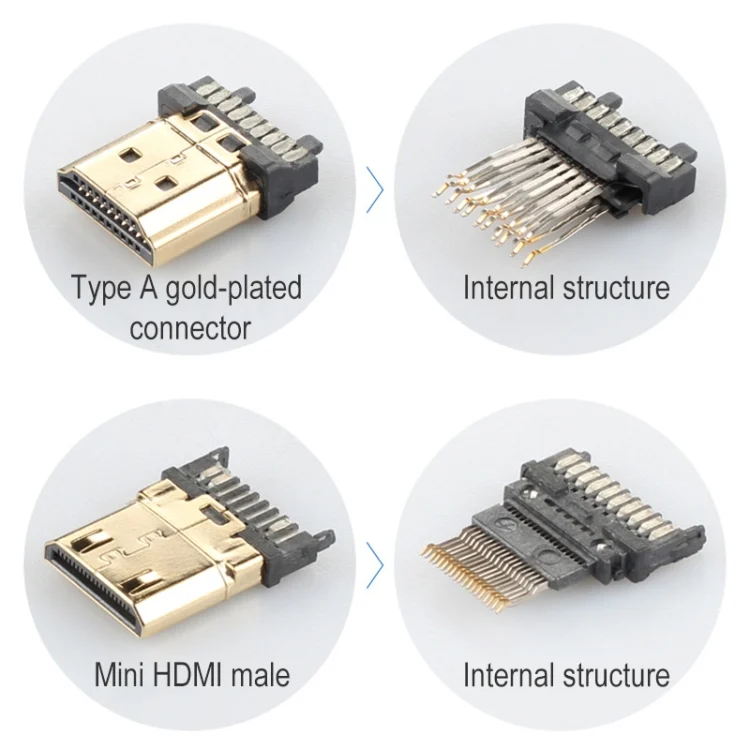 Type A gold-plated connector

Internal structure

Mini HDMI male

Internal structure