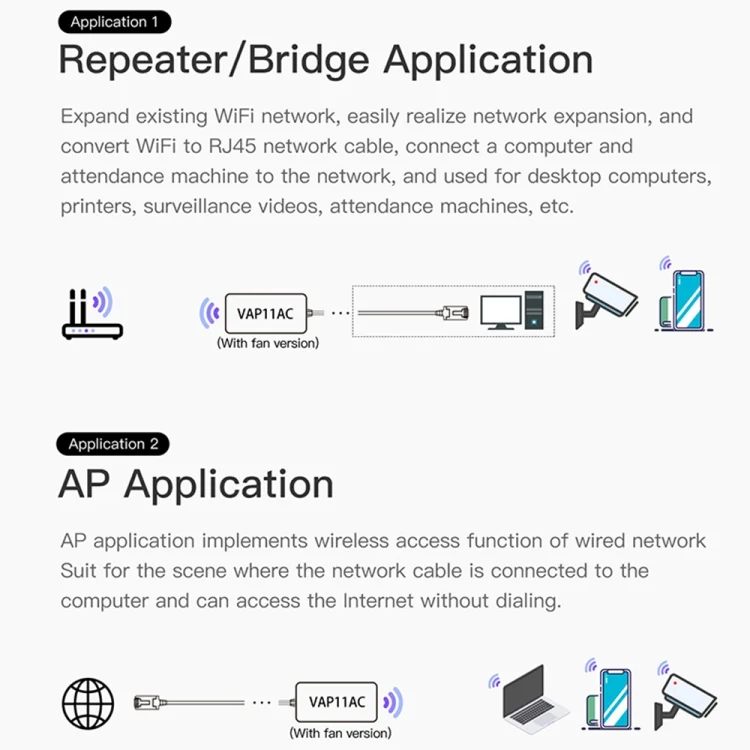 Application 1

Repeater/Bridge Application

Expand existing WiFi network, easily realize network expansion, and convert WiFi to RJ45 network cable, connect a computer and attendance machine to the network, and used for desktop computers, printers, surveillance videos, attendance machines, etc.

VAP11AC
(With fan version)

Application 2

AP Application

AP application implements wireless access function of wired network Suit for the scene where the network cable is connected to the computer and can access the Internet without dialing.

VAP11AC
(With fan version)