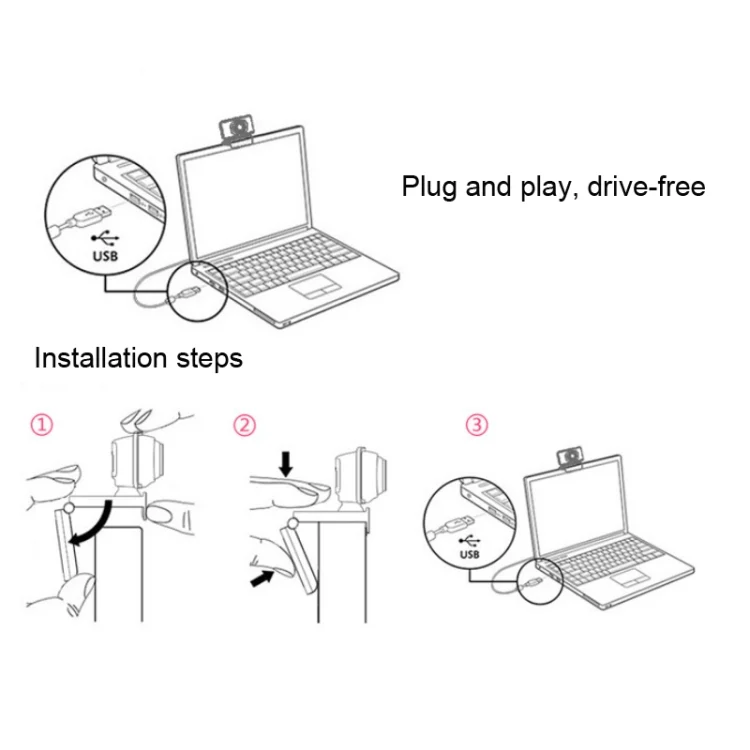 USB

Plug and play, drive-free

Installation steps

①

②

③

USB