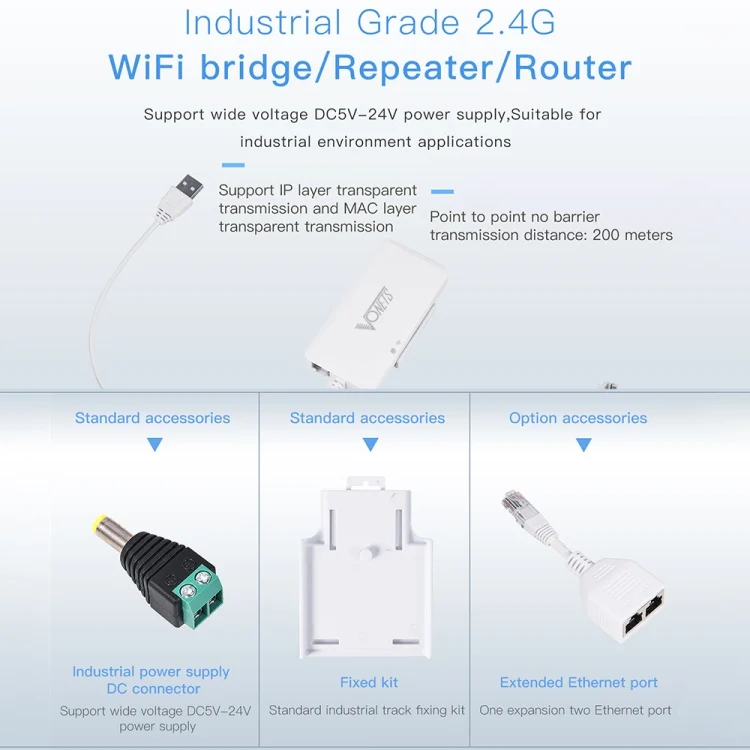 Industrial Grade 2.4G
WiFi bridge/Repeater/Router

Support wide voltage DC5V-24V power supply,Suitable for industrial environment applications

Support IP layer transparent transmission and MAC layer transparent transmission

Point to point no barrier transmission distance: 200 meters

VONETS

Standard accessories

Industrial power supply DC connector
Support wide voltage DC5V-24V power supply

Standard accessories

Fixed kit
Standard industrial track fixing kit

Option accessories

Extended Ethernet port
One expansion two Ethernet port