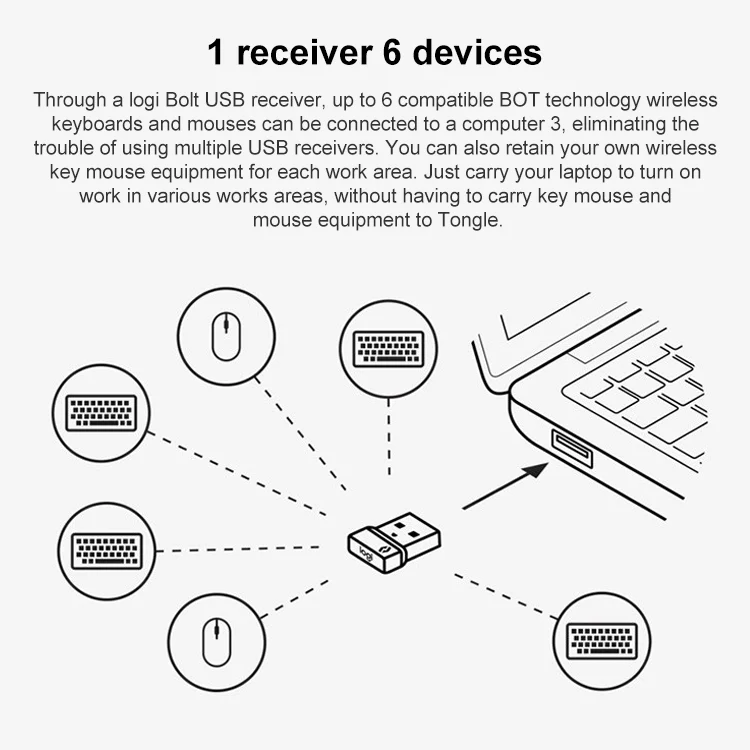 1 receiver 6 devices

Through a logi Bolt USB receiver, up to 6 compatible BOT technology wireless keyboards and mouses can be connected to a computer 3, eliminating the trouble of using multiple USB receivers. You can also retain your own wireless key mouse equipment for each work area. Just carry your laptop to turn on work in various works areas, without having to carry key mouse and mouse equipment to Tongle.

logi