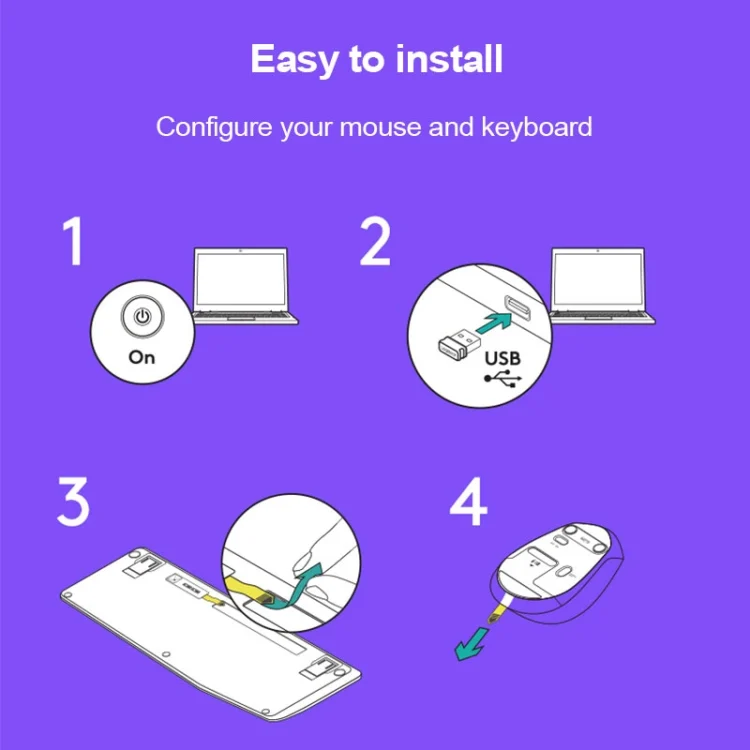 Easy to install

Configure your mouse and keyboard

1

On

2

USB

3

4