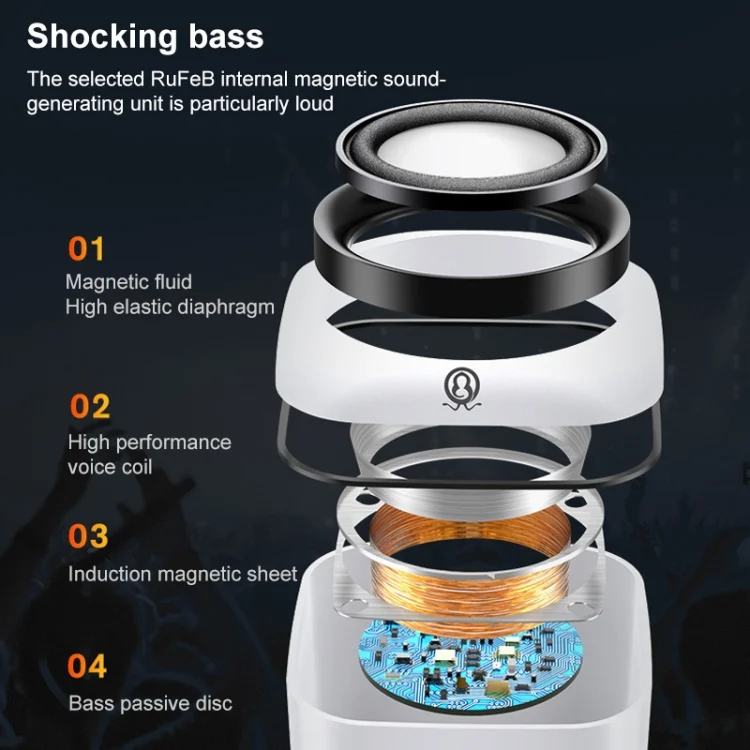 Shocking bass

The selected RuFeB internal magnetic sound-generating unit is particularly loud

01

Magnetic fluid
High elastic diaphragm

02

High performance voice coil

03

Induction magnetic sheet

04

Bass passive disc