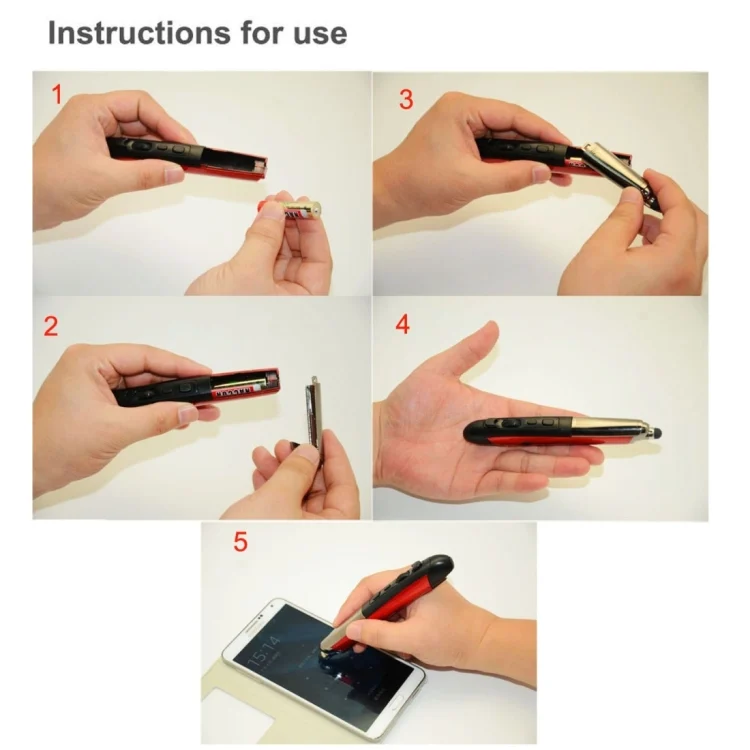 Instructions for use

1

3

2

4

5

15:14