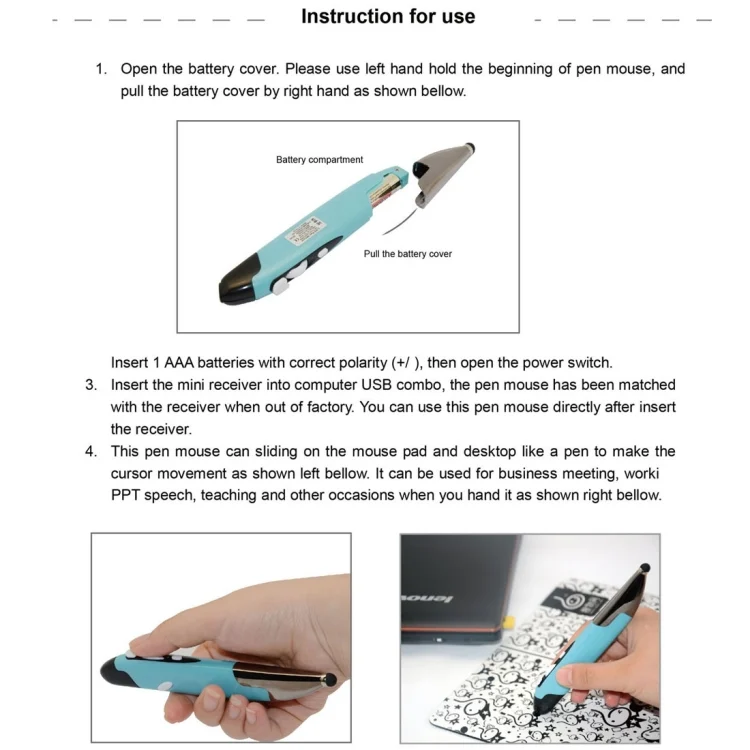 Instruction for use

1. Open the battery cover. Please use left hand hold the beginning of pen mouse, and pull the battery cover by right hand as shown bellow.

Battery compartment

Pull the battery cover

Insert 1 AAA batteries with correct polarity (+/ ), then open the power switch.

3. Insert the mini receiver into computer USB combo, the pen mouse has been matched with the receiver when out of factory. You can use this pen mouse directly after insert the receiver.

4. This pen mouse can sliding on the mouse pad and desktop like a pen to make the cursor movement as shown left bellow. It can be used for business meeting, worki PPT speech, teaching and other occasions when you hand it as shown right bellow.

lenovo