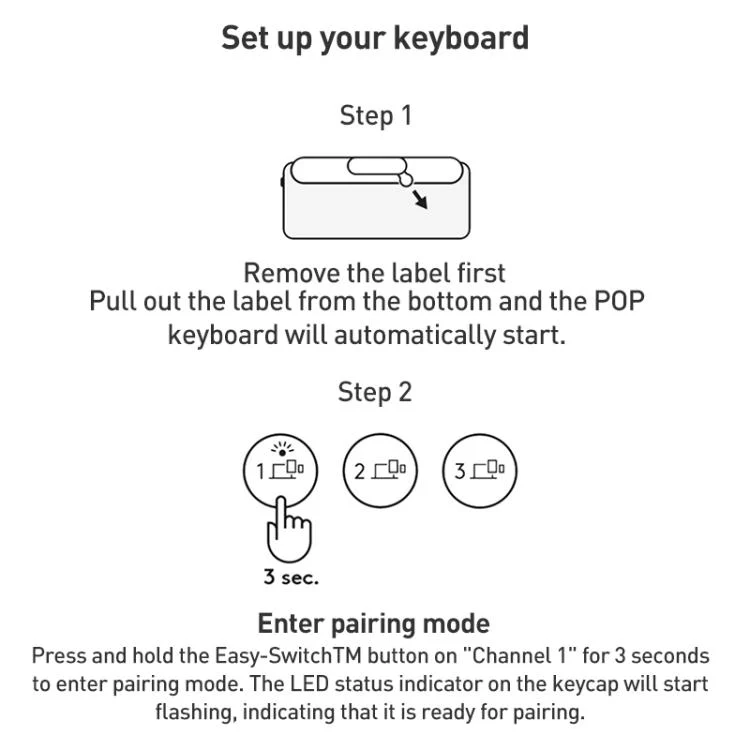 Set up your keyboard

Step 1

Remove the label first
Pull out the label from the bottom and the POP keyboard will automatically start.

Step 2

1

2

3

3 sec.

Enter pairing mode
Press and hold the Easy-SwitchTM button on "Channel 1" for 3 seconds to enter pairing mode. The LED status indicator on the keycap will start flashing, indicating that it is ready for pairing.