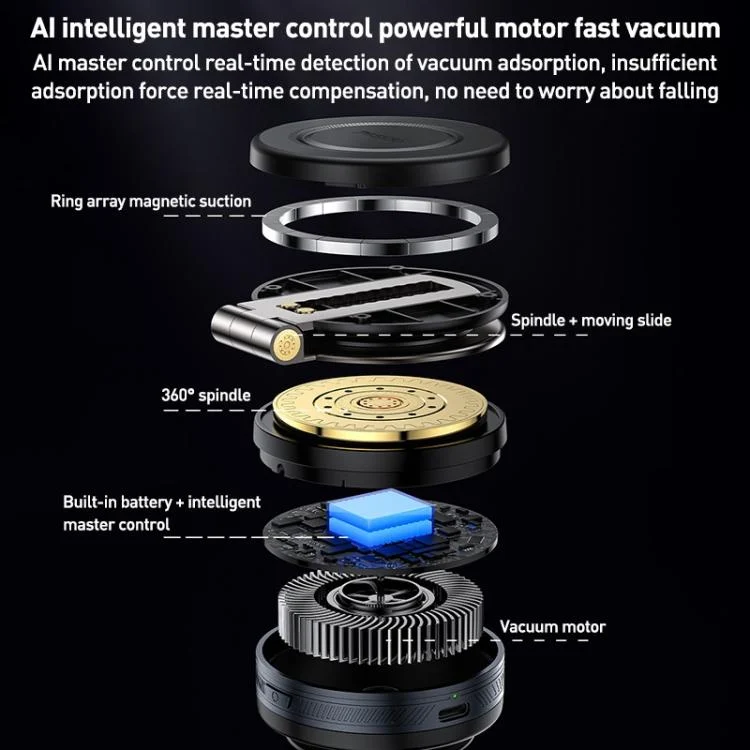 AI intelligent master control powerful motor fast vacuum
AI master control real-time detection of vacuum adsorption, insufficient adsorption force real-time compensation, no need to worry about falling

Ring array magnetic suction

Spindle + moving slide

360° spindle

Built-in battery + intelligent master control

Vacuum motor