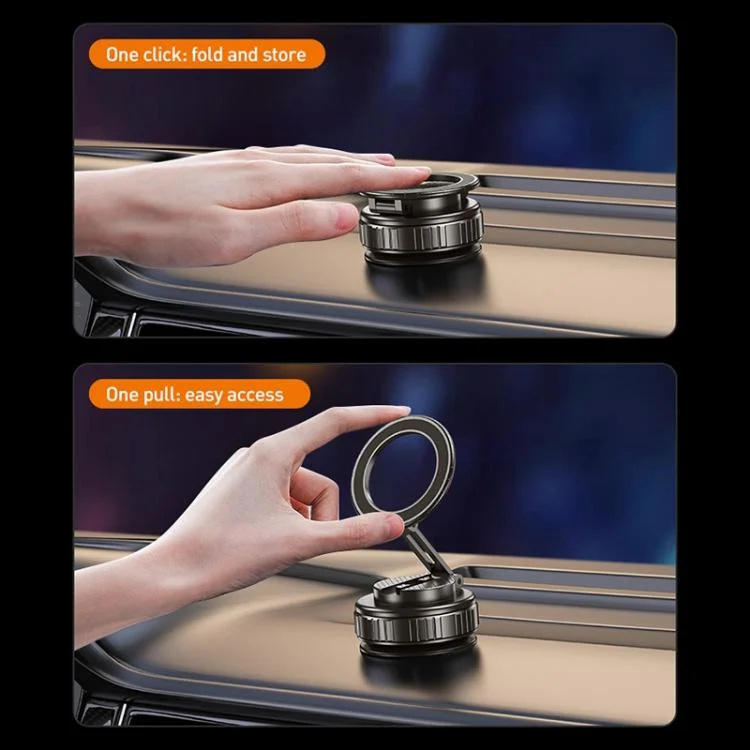 One click: fold and store

One pull: easy access