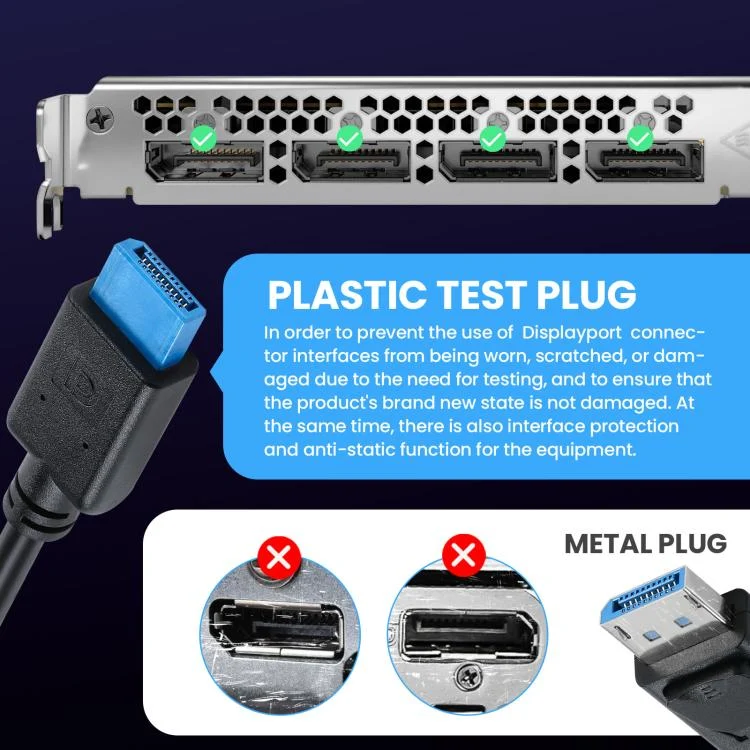 PLASTIC TEST PLUG

In order to prevent the use of Displayport connector interfaces from being worn, scratched, or damaged due to the need for testing, and to ensure that the product's brand new state is not damaged. At the same time, there is also interface protection and anti-static function for the equipment.

METAL PLUG