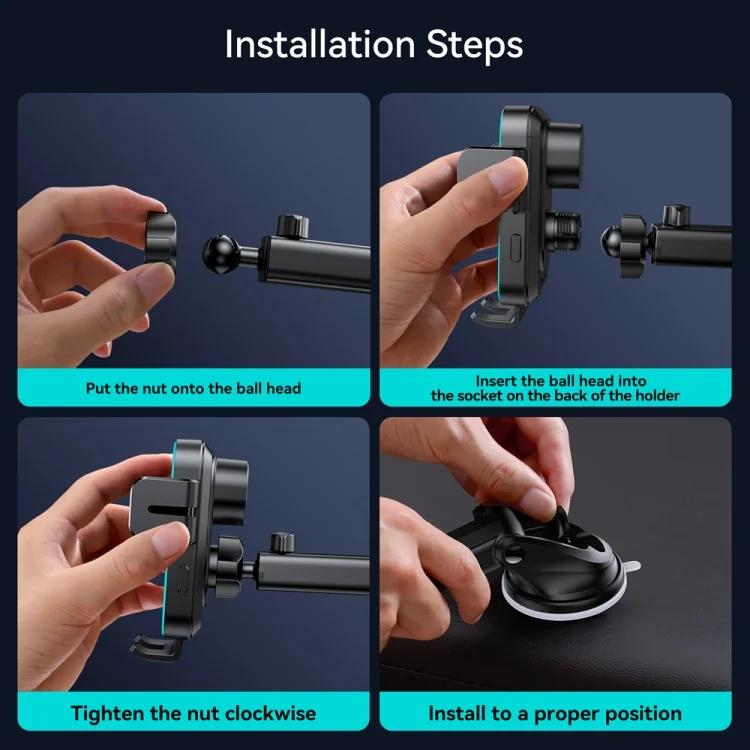 Installation Steps

Put the nut onto the ball head

Insert the ball head into the socket on the back of the holder

Tighten the nut clockwise

Install to a proper position