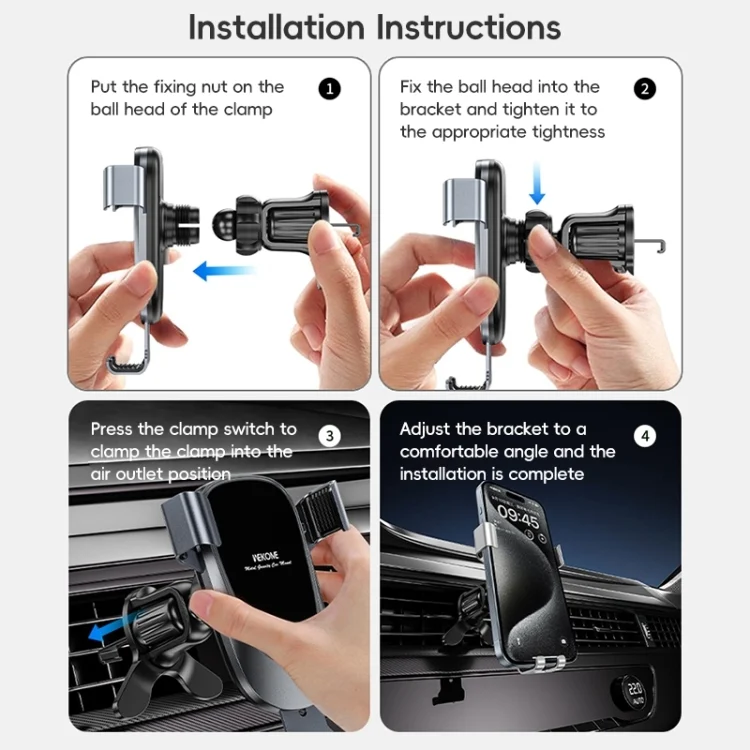 Installation Instructions

Put the fixing nut on the ball head of the clamp

1

Fix the ball head into the bracket and tighten it to the appropriate tightness

2

Press the clamp switch to clamp the clamp into the air outlet position

3

VEKOME
Metal Gravity Car Mount

Adjust the bracket to a comfortable angle and the installation is complete

4

09:45

22.0
AUTO