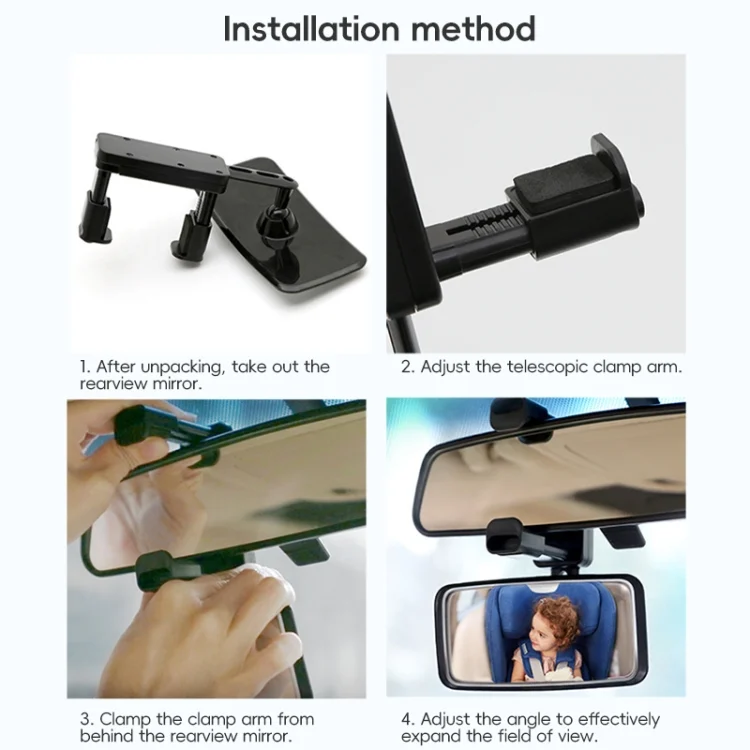 Installation method

1. After unpacking, take out the rearview mirror.

2. Adjust the telescopic clamp arm.

3. Clamp the clamp arm from behind the rearview mirror.

4. Adjust the angle to effectively expand the field of view.