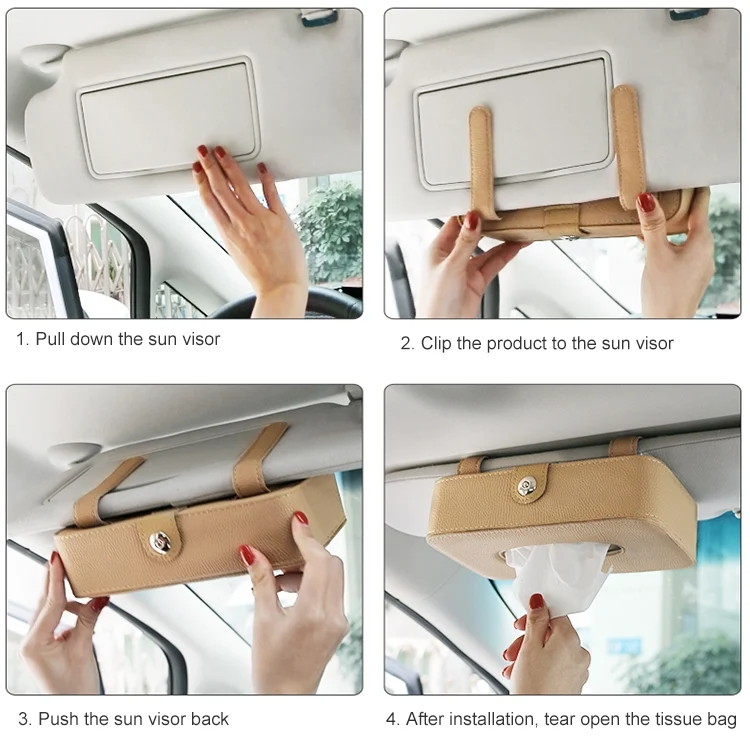 1. Pull down the sun visor

2. Clip the product to the sun visor

3. Push the sun visor back

4. After installation, tear open the tissue bag