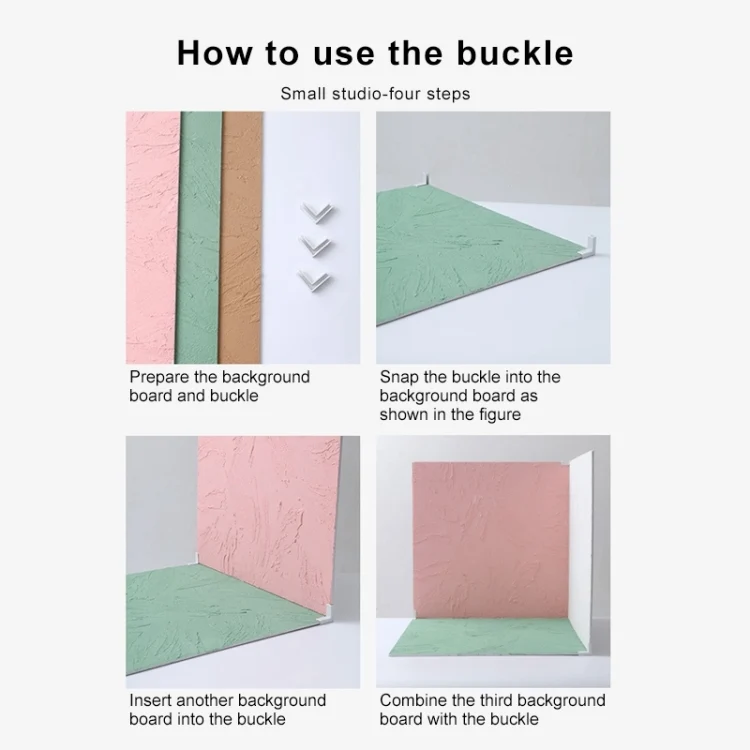 How to use the buckle

Small studio-four steps

Prepare the background board and buckle

Snap the buckle into the background board as shown in the figure

Insert another background board into the buckle

Combine the third background board with the buckle