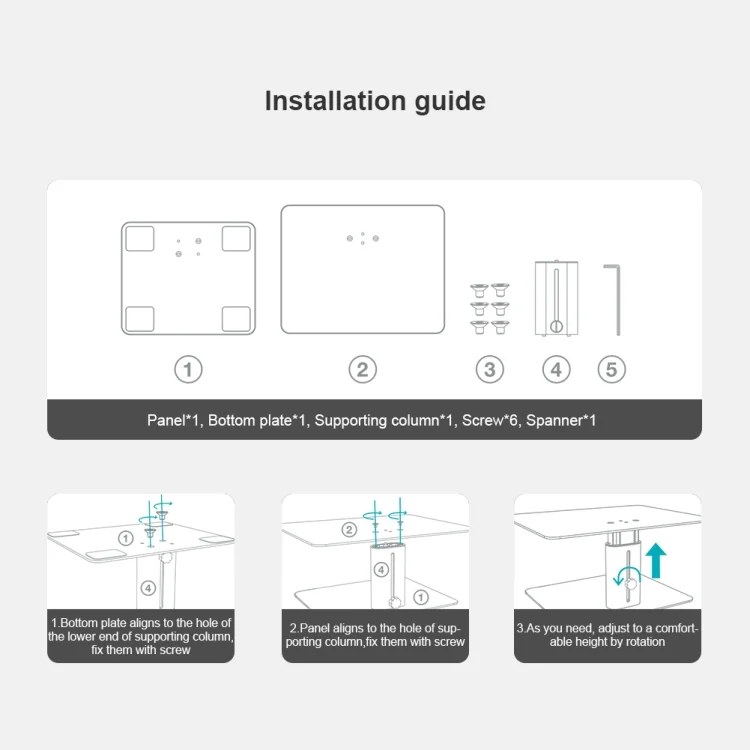 Installation guide

①

②

③

④

⑤

Panel*1, Bottom plate*1, Supporting column*1, Screw*6, Spanner*1

①

④

1.Bottom plate aligns to the hole of the lower end of supporting column, fix them with screw

②

④

①

2.Panel aligns to the hole of supporting column,fix them with screw

3.As you need, adjust to a comfortable height by rotation