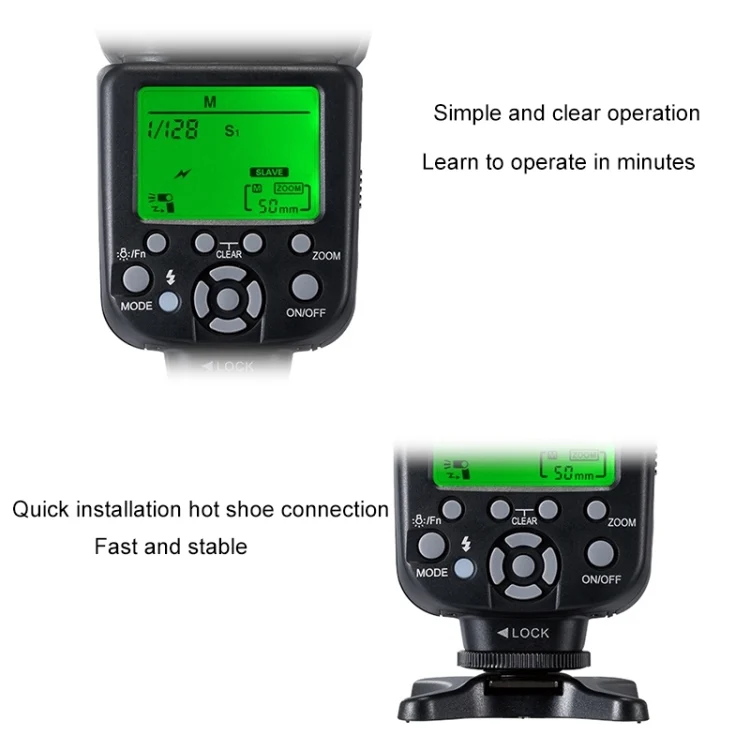 M
1/128 S1
SLAVE
M ZOOM
50mm
/Fn
CLEAR
ZOOM
MODE
ON/OFF
LOCK

Simple and clear operation

Learn to operate in minutes

M ZOOM
50mm
/Fn
CLEAR
ZOOM
MODE
ON/OFF
LOCK

Quick installation hot shoe connection

Fast and stable