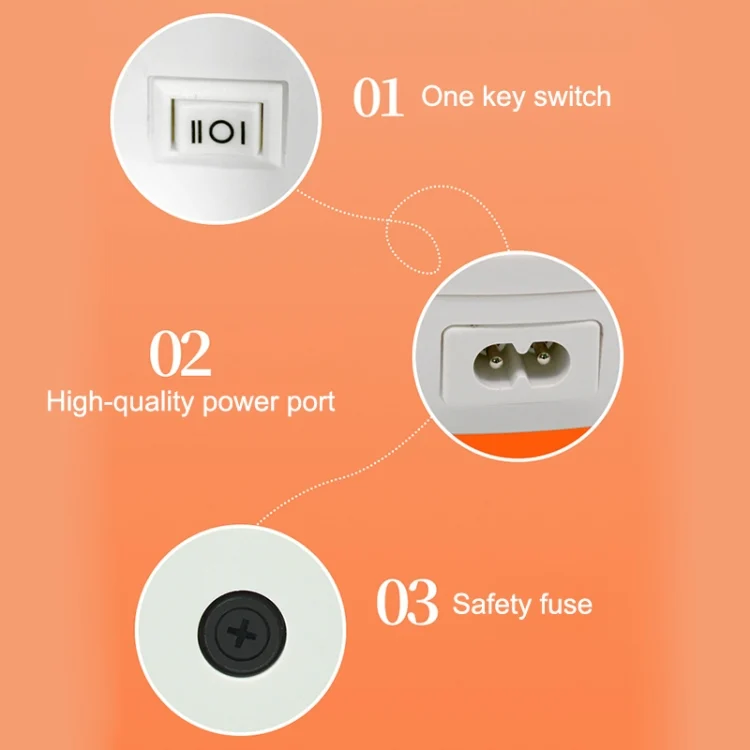 II O I

01 One key switch

02
High-quality power port

03 Safety fuse