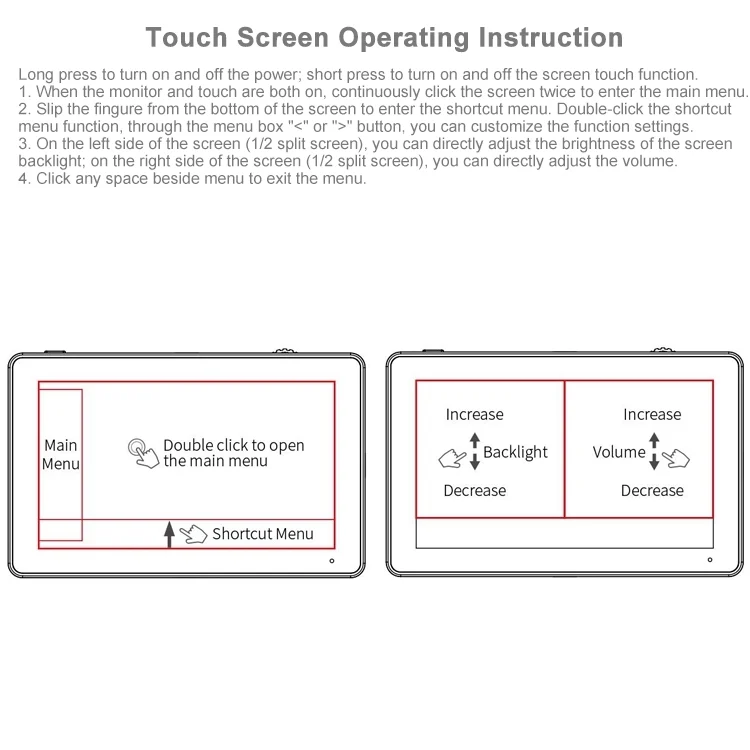 Touch Screen Operating Instruction

Long press to turn on and off the power; short press to turn on and off the screen touch function.
1. When the monitor and touch are both on, continuously click the screen twice to enter the main menu.
2. Slip the fingure from the bottom of the screen to enter the shortcut menu. Double-click the shortcut menu function, through the menu box "<" or ">" button, you can customize the function settings.
3. On the left side of the screen (1/2 split screen), you can directly adjust the brightness of the screen backlight; on the right side of the screen (1/2 split screen), you can directly adjust the volume.
4. Click any space beside menu to exit the menu.

Main Menu

Double click to open the main menu

Shortcut Menu

Increase

Backlight

Decrease

Increase

Volume

Decrease