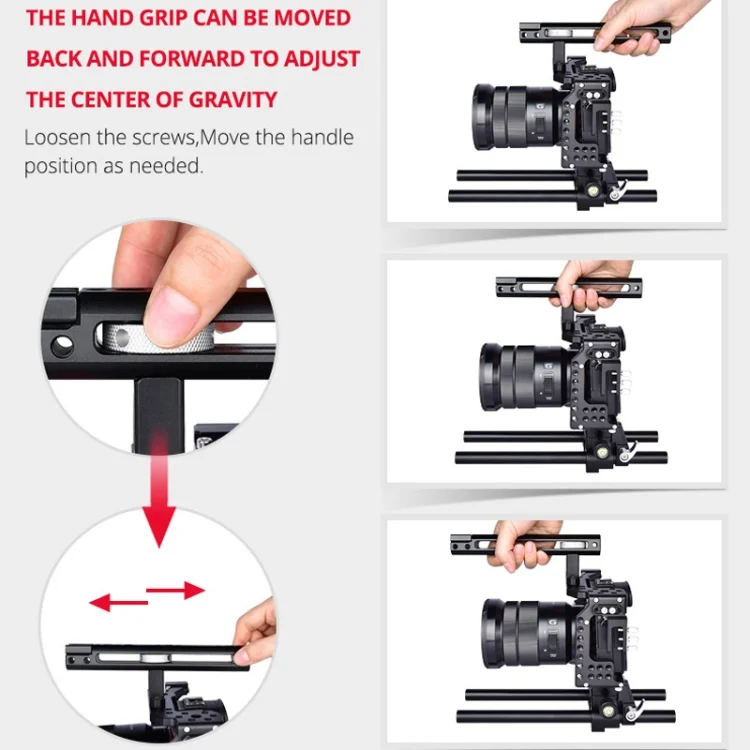 THE HAND GRIP CAN BE MOVED BACK AND FORWARD TO ADJUST THE CENTER OF GRAVITY

Loosen the screws,Move the handle position as needed.