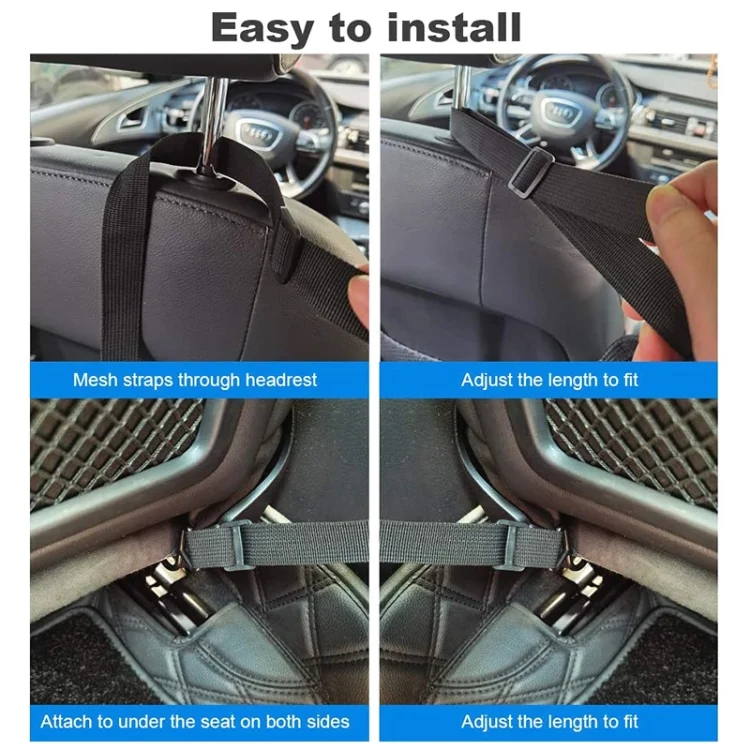 Easy to install

Mesh straps through headrest

Adjust the length to fit

Attach to under the seat on both sides

Adjust the length to fit