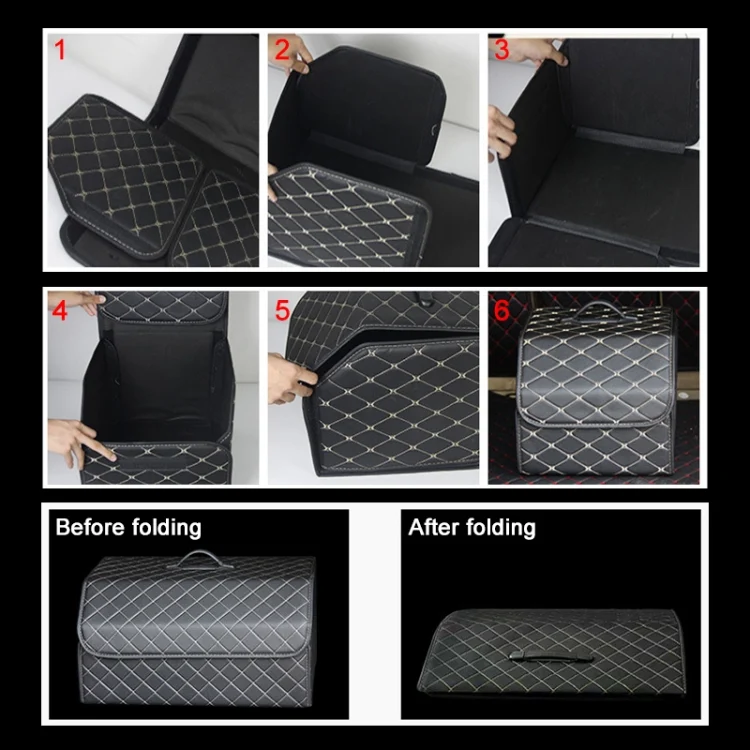 1

2

3

4

5

6

Before folding

After folding