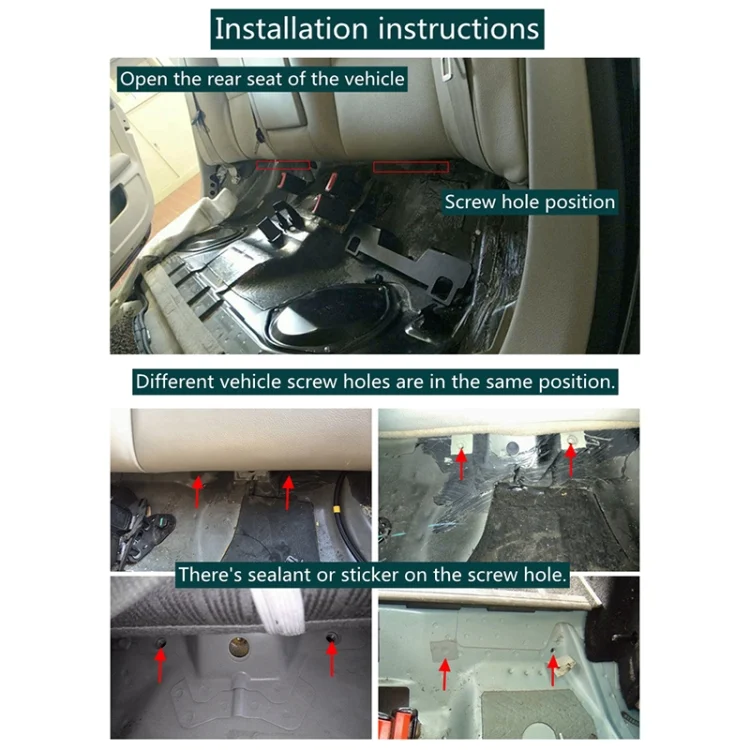 Installation instructions

Open the rear seat of the vehicle

Screw hole position

Different vehicle screw holes are in the same position.

There's sealant or sticker on the screw hole.