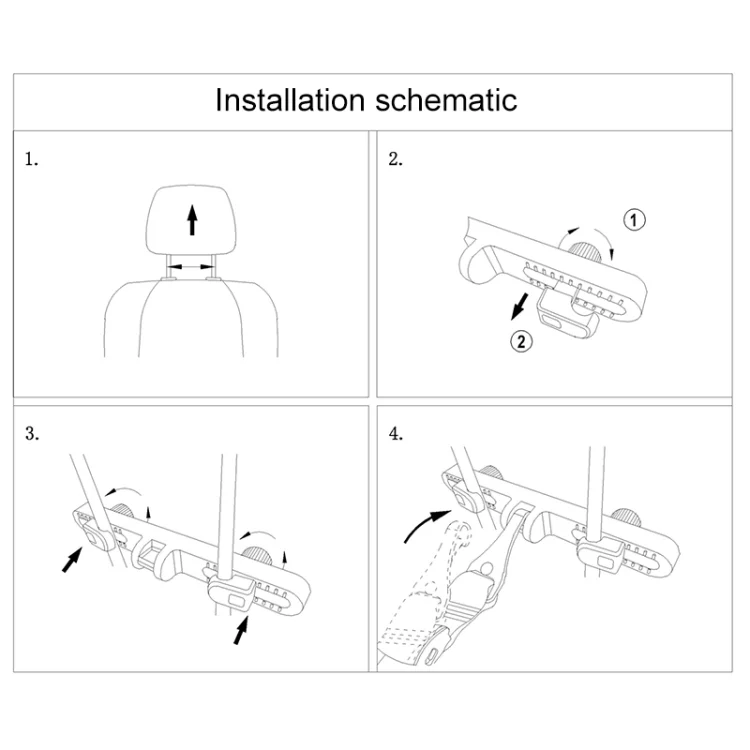 Installation schematic

1.

2.

①

②

3.

4.