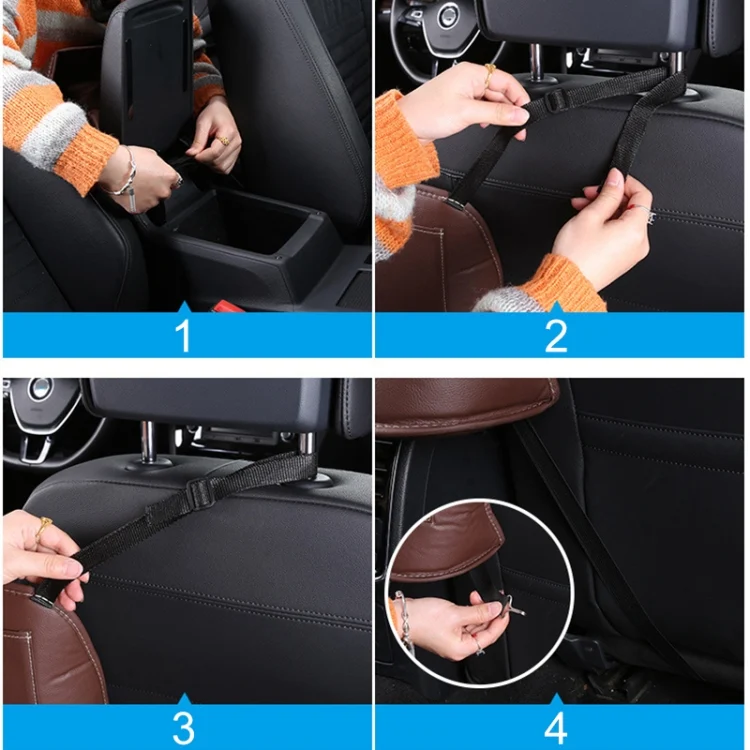 1

2

3

4