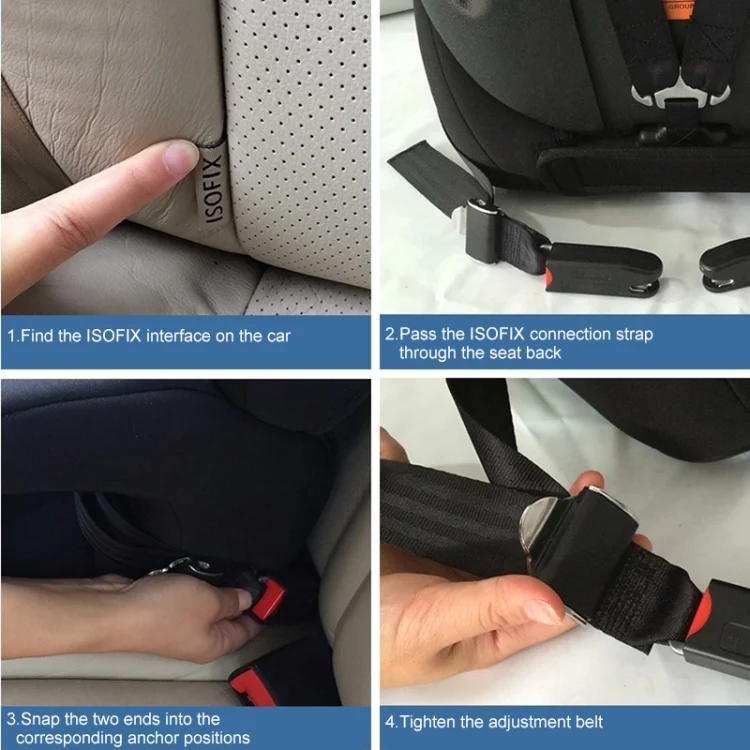 ISOFIX

GROUP

1.Find the ISOFIX interface on the car

2.Pass the ISOFIX connection strap through the seat back

3.Snap the two ends into the corresponding anchor positions

4.Tighten the adjustment belt