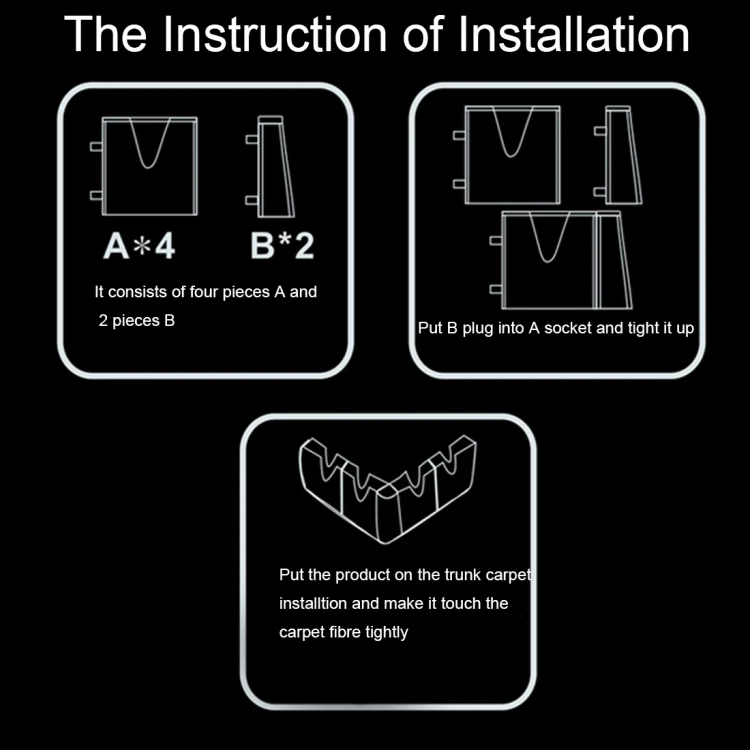 The Instruction of Installation

A*4 B*2

It consists of four pieces A and 2 pieces B

Put B plug into A socket and tight it up

Put the product on the trunk carpet installtion and make it touch the carpet fibre tightly