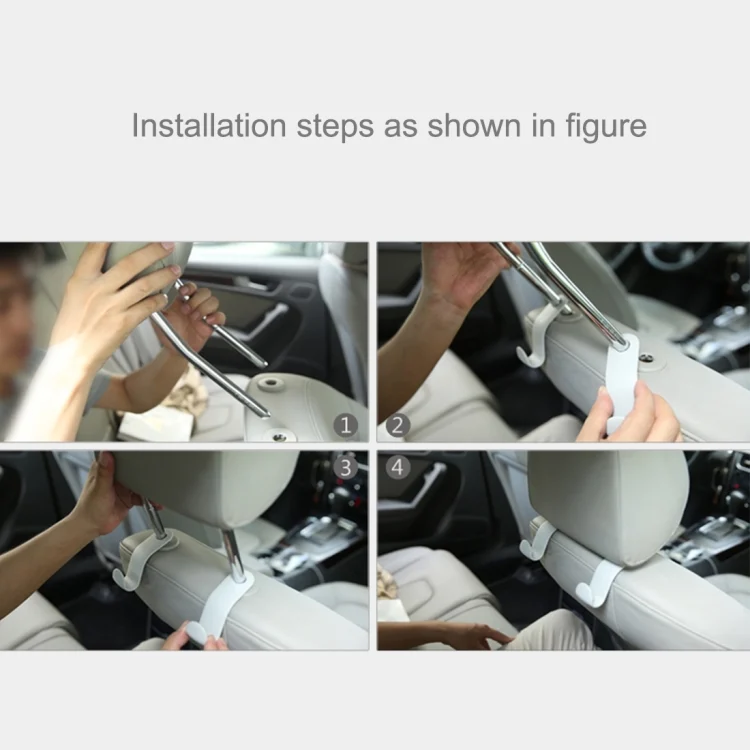 Installation steps as shown in figure

1

2

3

4