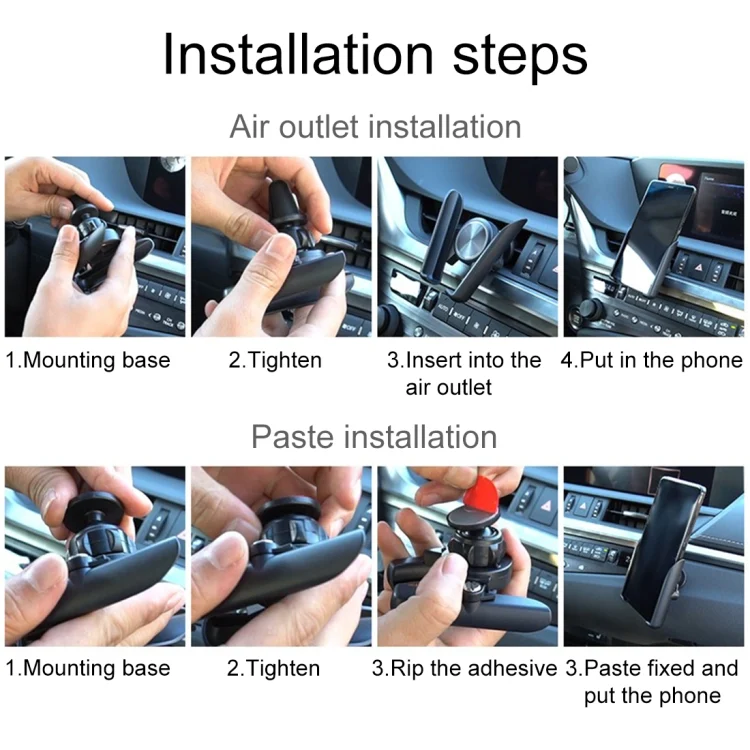 Installation steps

Air outlet installation

1.Mounting base

2.Tighten

3.Insert into the air outlet

4.Put in the phone

Paste installation

1.Mounting base

2.Tighten

3.Rip the adhesive

3.Paste fixed and put the phone