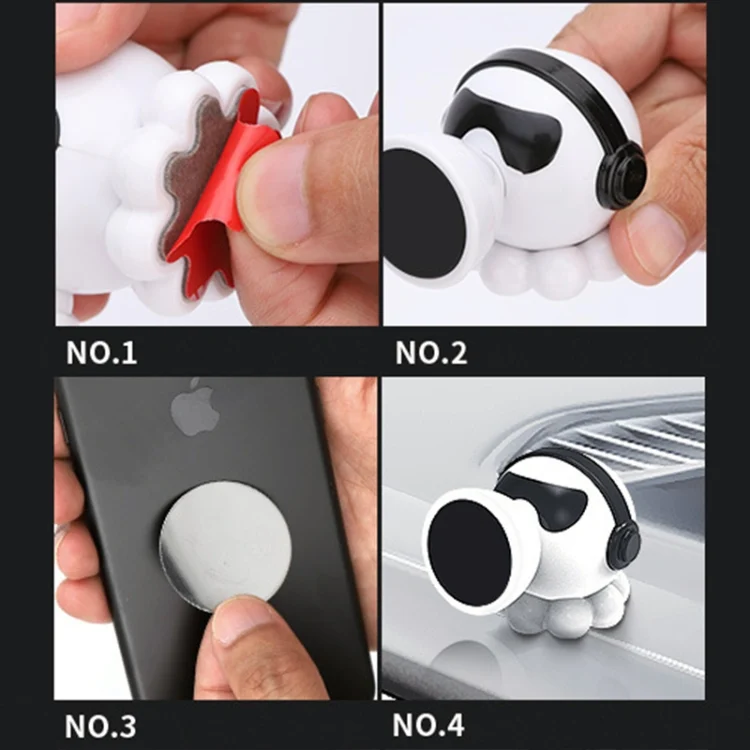 NO.1

NO.2

NO.3

NO.4