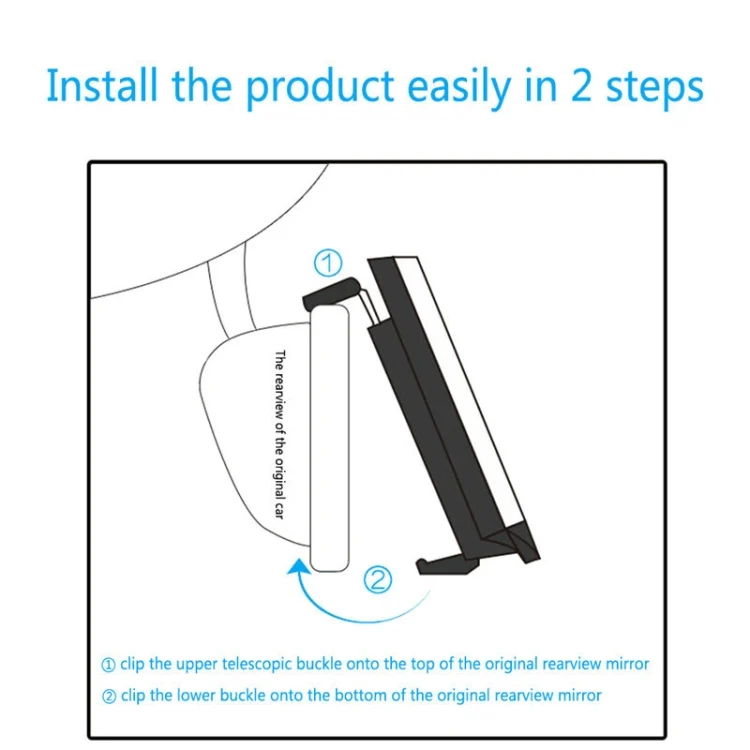 Install the product easily in 2 steps

①

The rearview of the original car

②

① clip the upper telescopic buckle onto the top of the original rearview mirror

② clip the lower buckle onto the bottom of the original rearview mirror