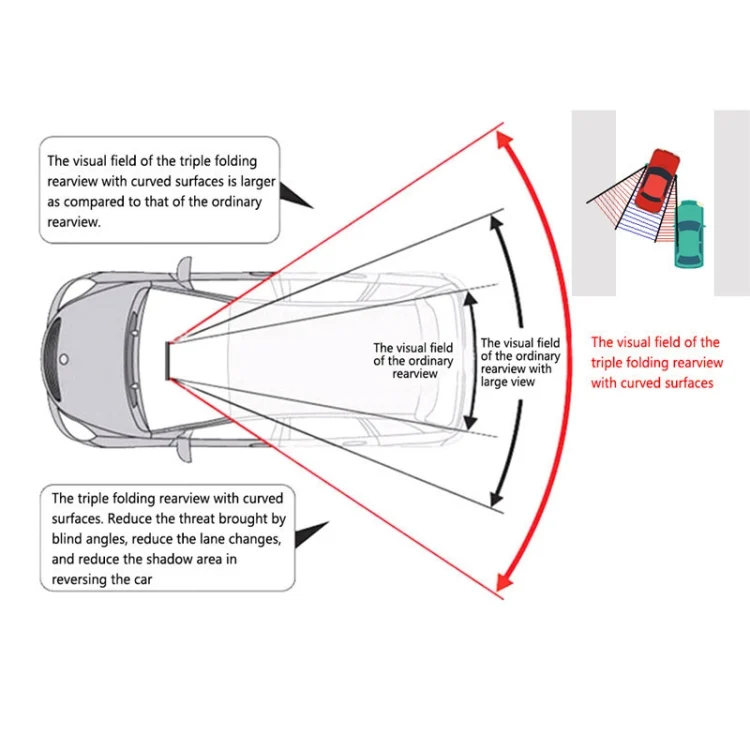 The visual field of the triple folding rearview with curved surfaces is larger as compared to that of the ordinary rearview.

The visual field of the ordinary rearview

The visual field of the ordinary rearview with large view

The visual field of the triple folding rearview with curved surfaces

The triple folding rearview with curved surfaces. Reduce the threat brought by blind angles, reduce the lane changes, and reduce the shadow area in reversing the car