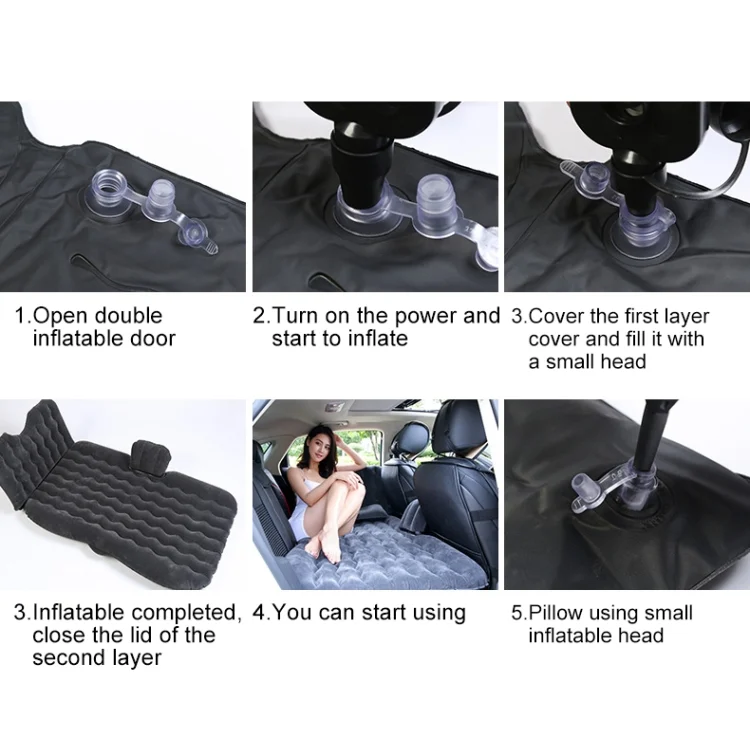 1.Open double inflatable door

2.Turn on the power and start to inflate

3.Cover the first layer cover and fill it with a small head

3.Inflatable completed, close the lid of the second layer

4.You can start using

5.Pillow using small inflatable head