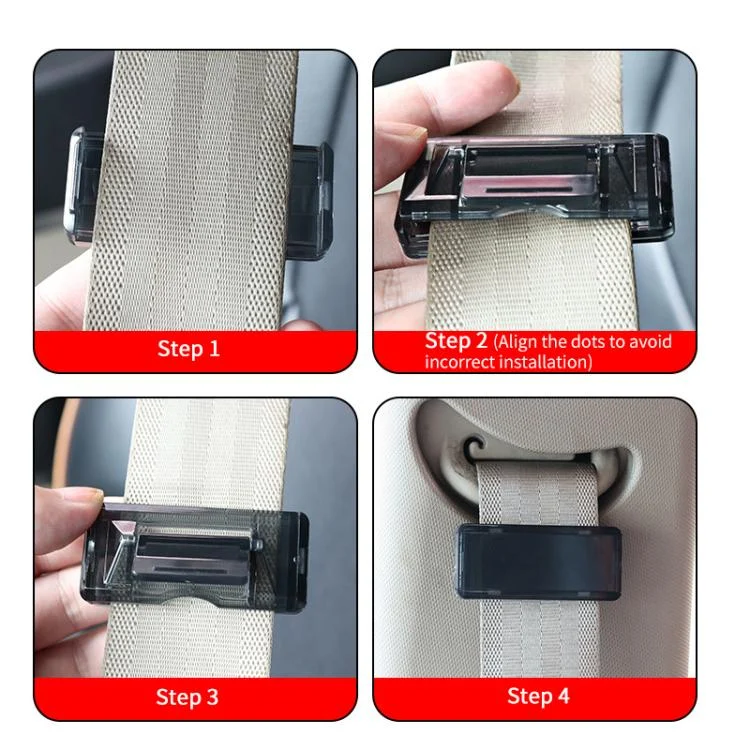 Step 1

Step 2 (Align the dots to avoid incorrect installation)

Step 3

Step 4