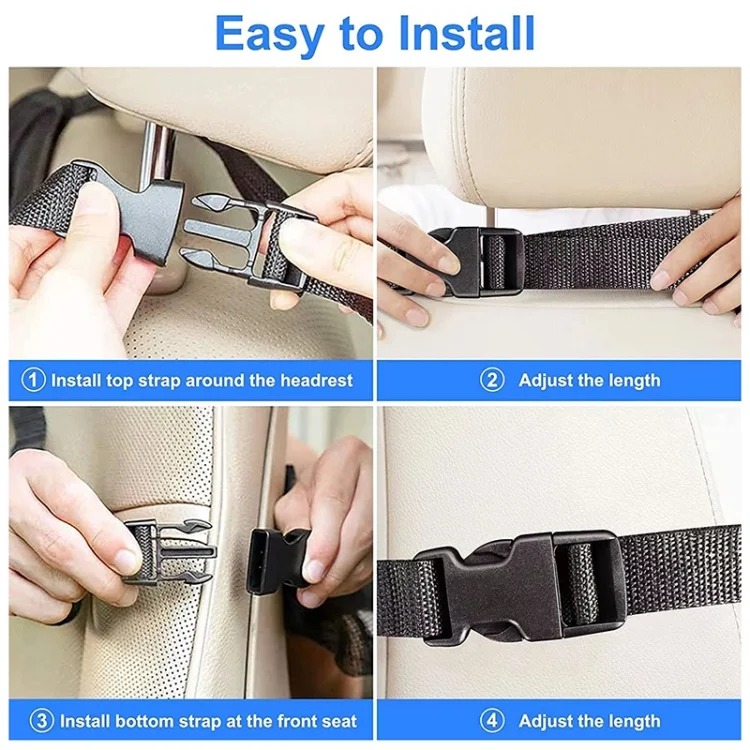 Easy to Install

① Install top strap around the headrest

② Adjust the length

③ Install bottom strap at the front seat

④ Adjust the length