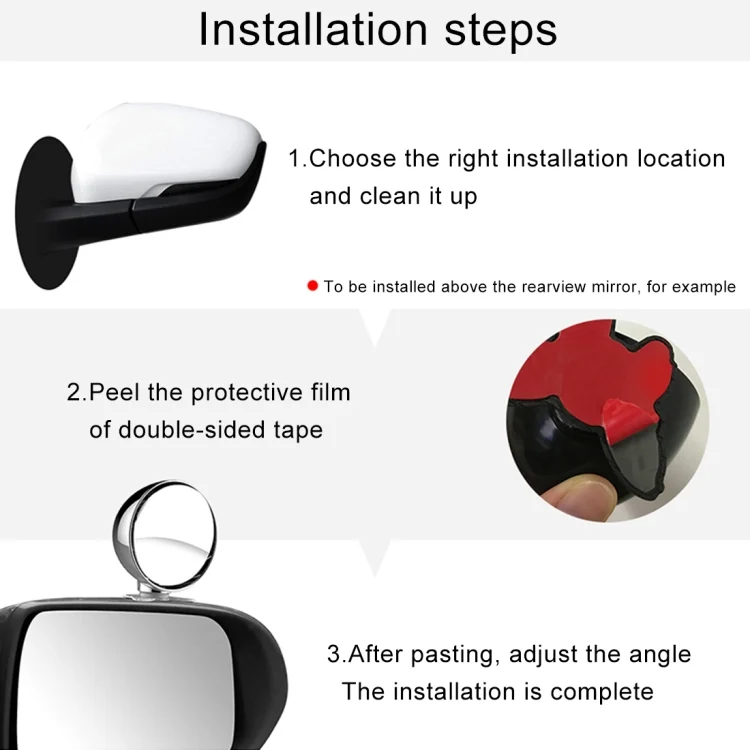 Installation steps

1.Choose the right installation location and clean it up

To be installed above the rearview mirror, for example

2.Peel the protective film of double-sided tape

3.After pasting, adjust the angle
The installation is complete