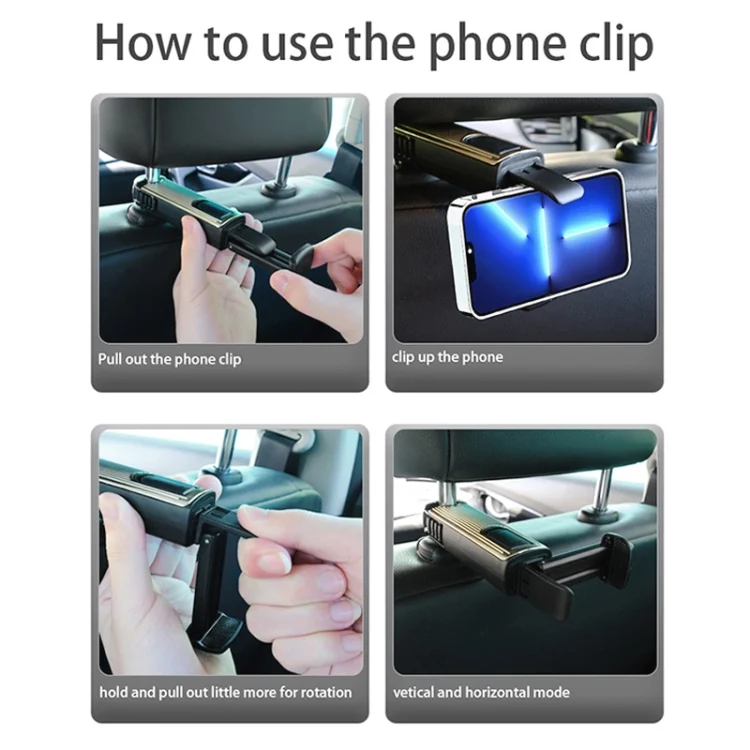 How to use the phone clip

Pull out the phone clip

clip up the phone

hold and pull out little more for rotation

vetical and horizontal mode