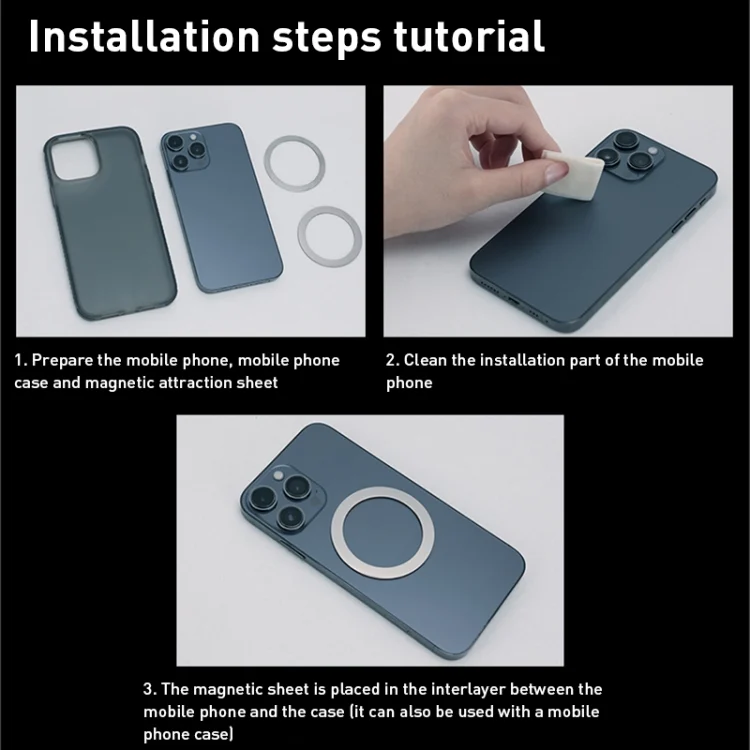 Installation steps tutorial

1. Prepare the mobile phone, mobile phone case and magnetic attraction sheet

2. Clean the installation part of the mobile phone

3. The magnetic sheet is placed in the interlayer between the mobile phone and the case (it can also be used with a mobile phone case)