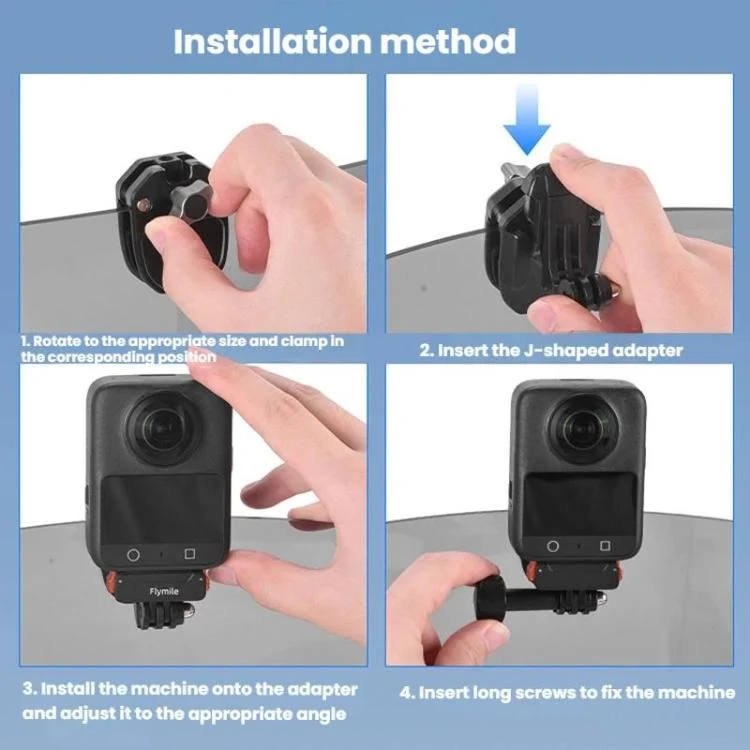 Installation method

1. Rotate to the appropriate size and clamp in the corresponding position

2. Insert the J-shaped adapter

Flymile

3. Install the machine onto the adapter and adjust it to the appropriate angle

4. Insert long screws to fix the machine