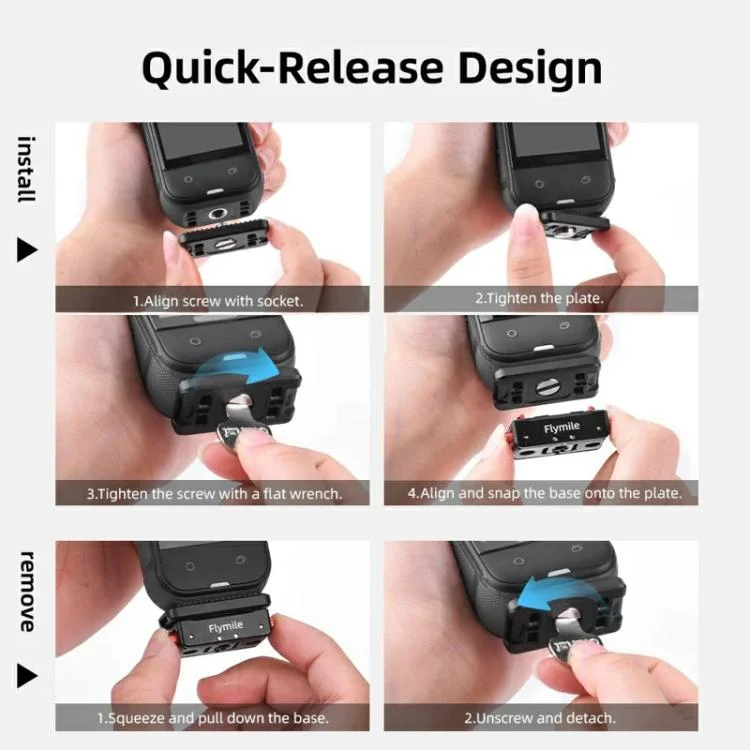 Quick-Release Design

install

1.Align screw with socket.

2.Tighten the plate.

3.Tighten the screw with a flat wrench.

Flymile

4.Align and snap the base onto the plate.

remove

Flymile

1.Squeeze and pull down the base.

2.Unscrew and detach.