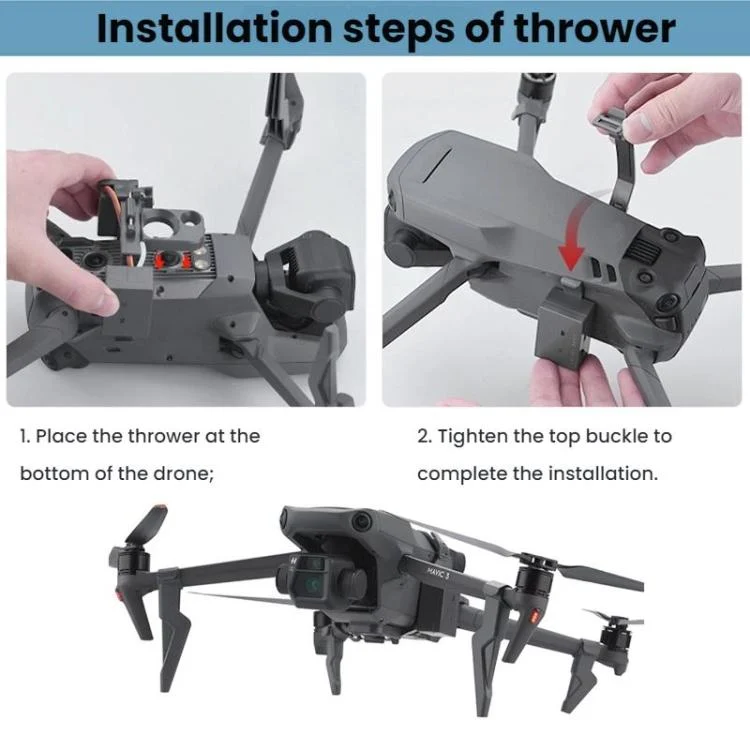 Installation steps of thrower

1. Place the thrower at the bottom of the drone;

2. Tighten the top buckle to complete the installation.

MAVIC 3