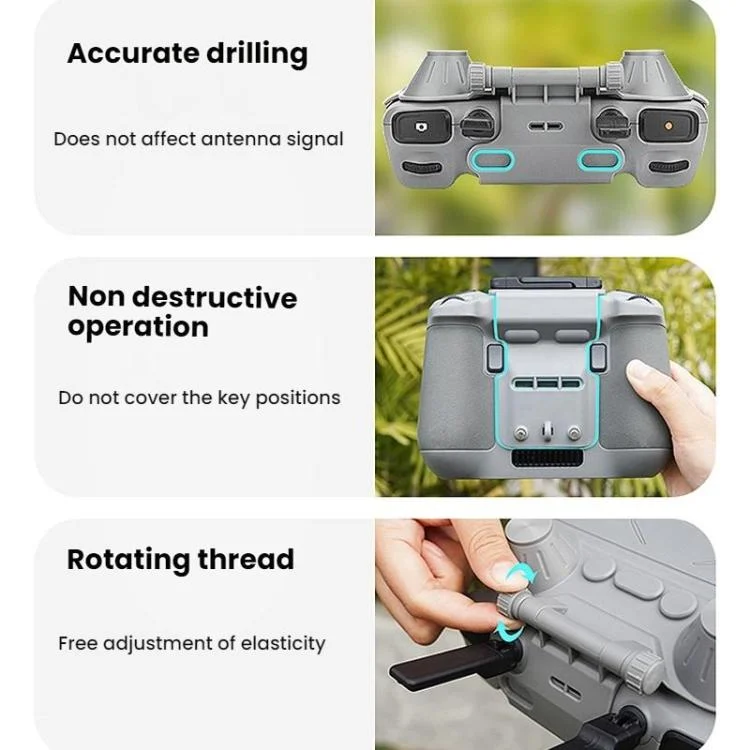 Accurate drilling

Does not affect antenna signal

Non destructive operation

Do not cover the key positions

Rotating thread

Free adjustment of elasticity