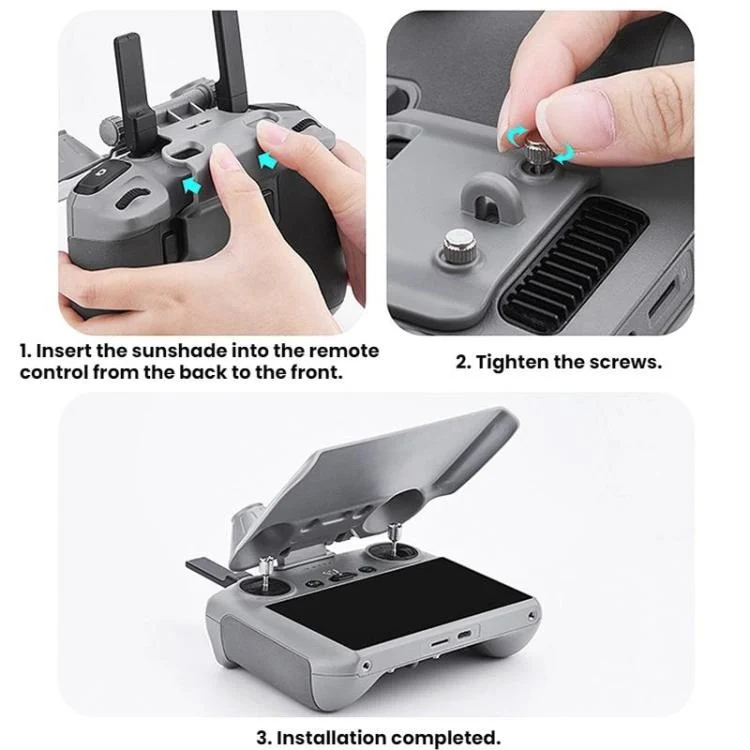 1. Insert the sunshade into the remote control from the back to the front.

2. Tighten the screws.

3. Installation completed.