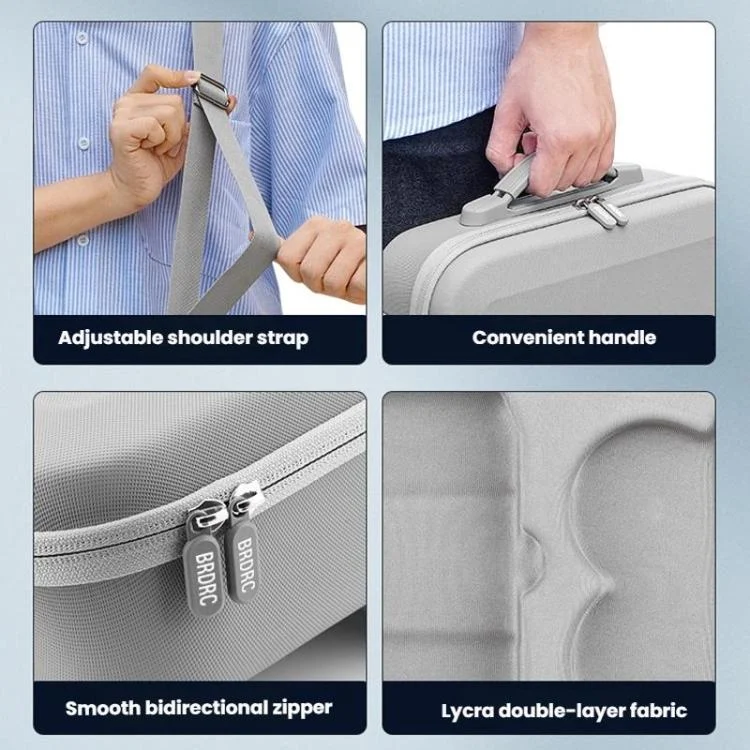 Adjustable shoulder strap

Convenient handle

BRDRC BRDRC

Smooth bidirectional zipper

Lycra double-layer fabric