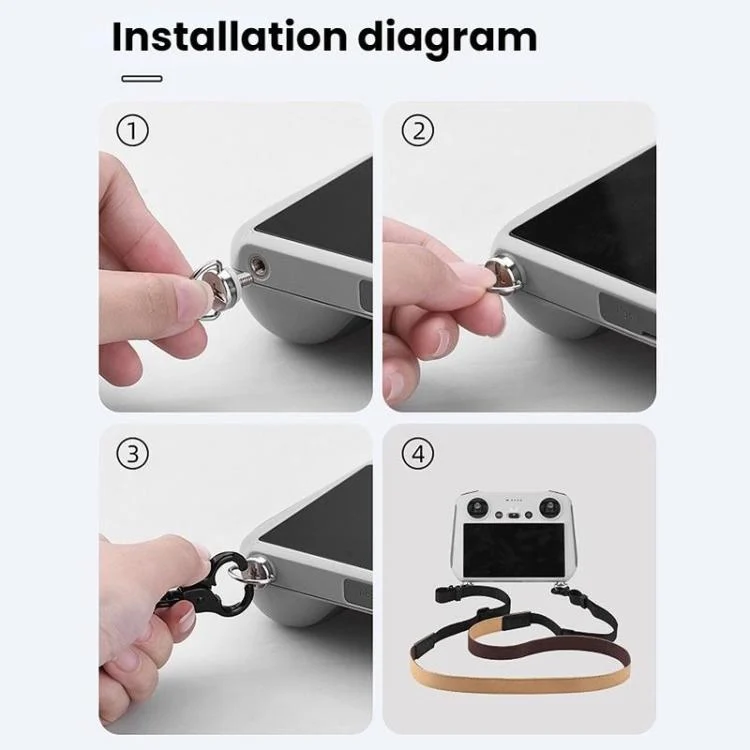 Installation diagram

①

②

③

④