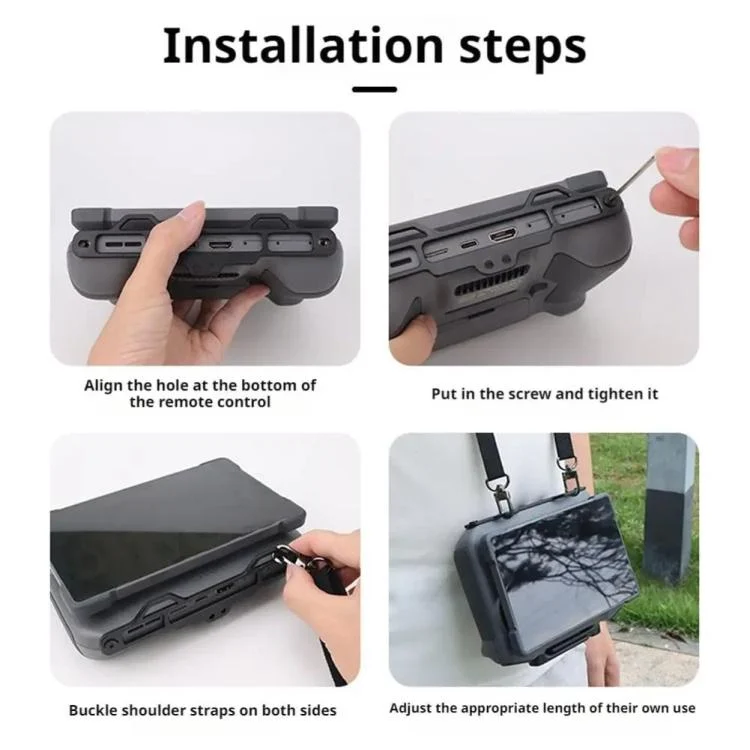 Installation steps

Align the hole at the bottom of the remote control

Put in the screw and tighten it

Buckle shoulder straps on both sides

Adjust the appropriate length of their own use