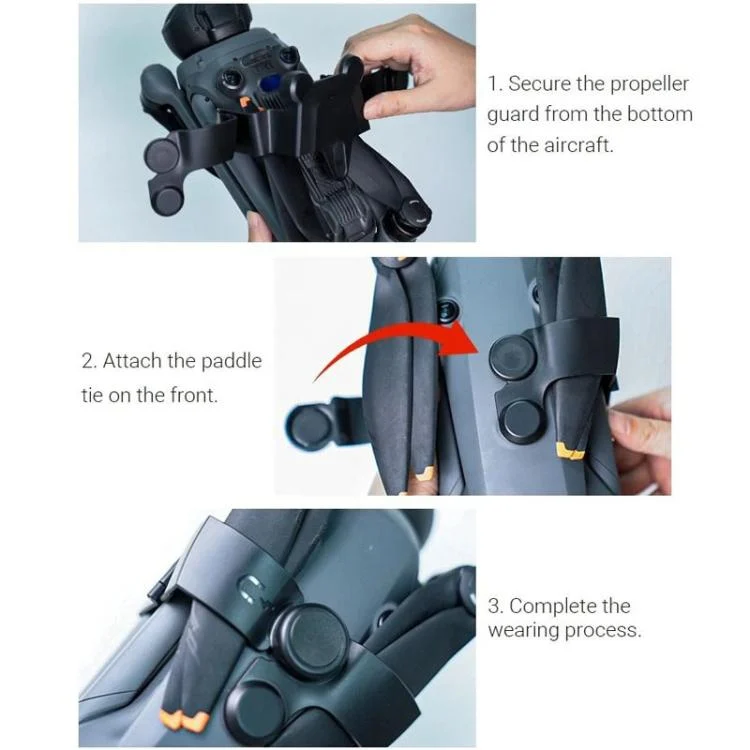 1. Secure the propeller guard from the bottom of the aircraft.

2. Attach the paddle tie on the front.

3. Complete the wearing process.